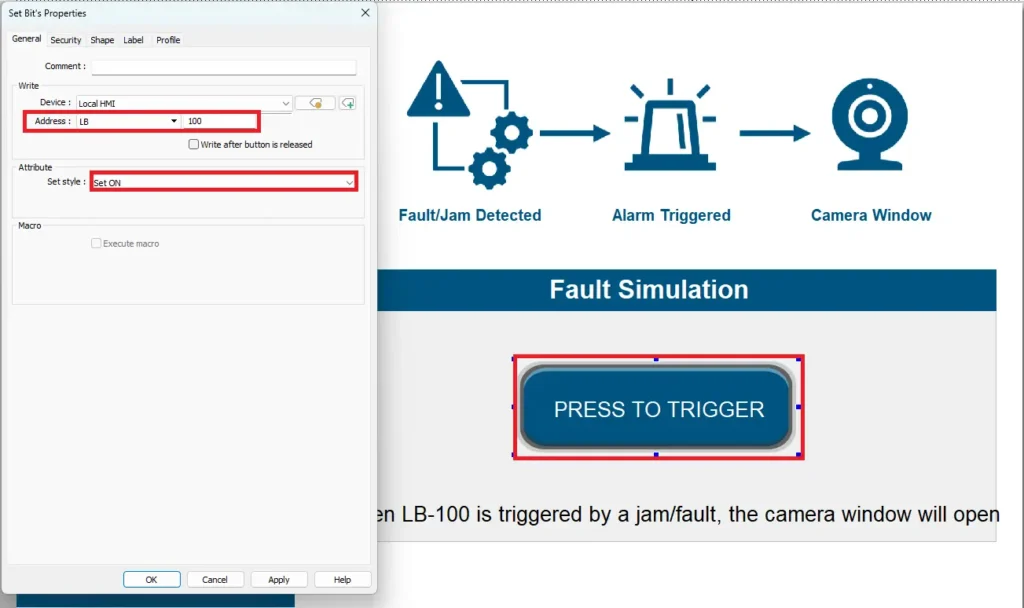 Set Bit's Properties

General Security Shape Label Profile

Comment :

Write

Device : Local HMI

Address : LB 100

Write after button is released

Attribute

Set style : Set ON

Macro

Execute macro

OK Cancel Apply Help

Fault/Jam Detected

Alarm Triggered

Camera Window

Fault Simulation

PRESS TO TRIGGER

en LB-100 is triggered by a jam/fault, the camera window will open